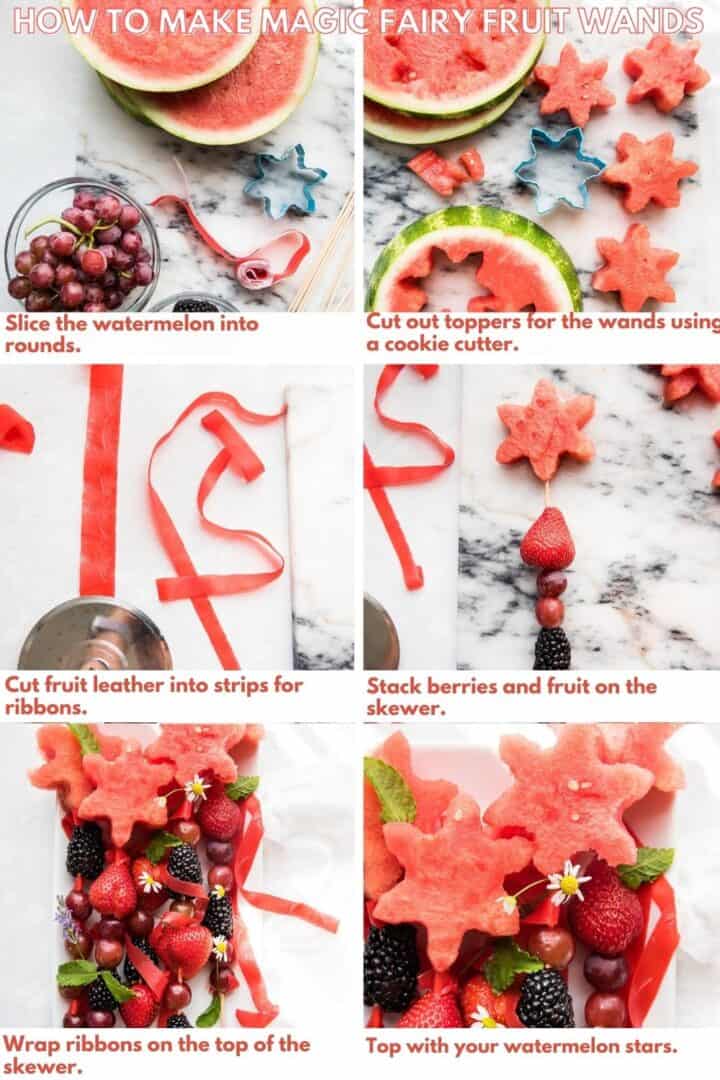 HOW TO MAKE MAGIC FAIRY FRUIT WANDS

Slice the watermelon into rounds.

Cut out toppers for the wands using a cookie cutter.

Cut fruit leather into strips for ribbons.

Stack berries and fruit on the skewer.

Wrap ribbons on the top of the skewer.

Top with your watermelon stars.