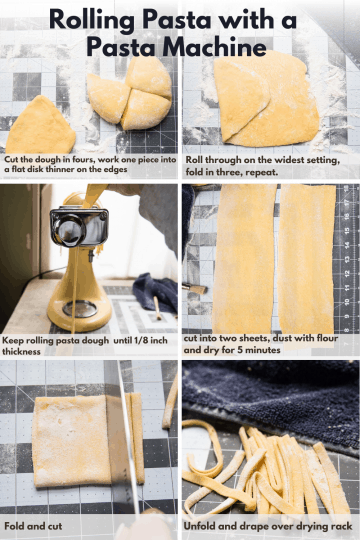 Rolling Pasta with a Pasta Machine

Cut the dough in fours, work one piece into a flat disk thinner on the edges

Roll through on the widest setting, fold in three, repeat.

Keep rolling pasta dough until 1/8 inch thickness

cut into two sheets, dust with flour and dry for 5 minutes

Fold and cut

Unfold and drape over drying rack