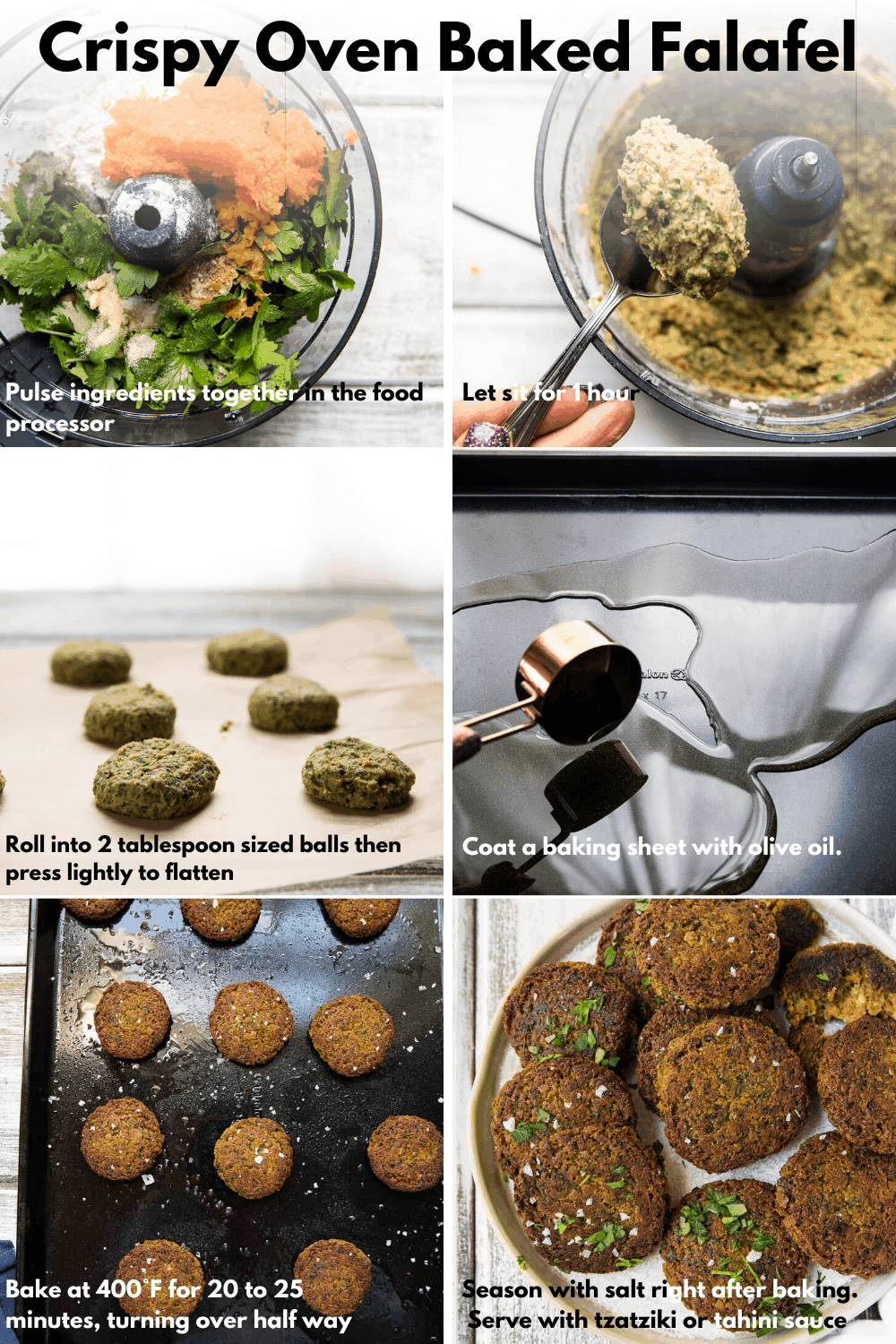 Crispy Oven Baked Falafel

Pulse ingredients together in the food processor

Let sit for 1 hour

Roll into 2 tablespoon sized balls then press lightly to flatten

Coat a baking sheet with olive oil.

Bake at 400°F for 20 to 25 minutes, turning over half way

Season with salt right after baking. Serve with tzatziki or tahini sauce