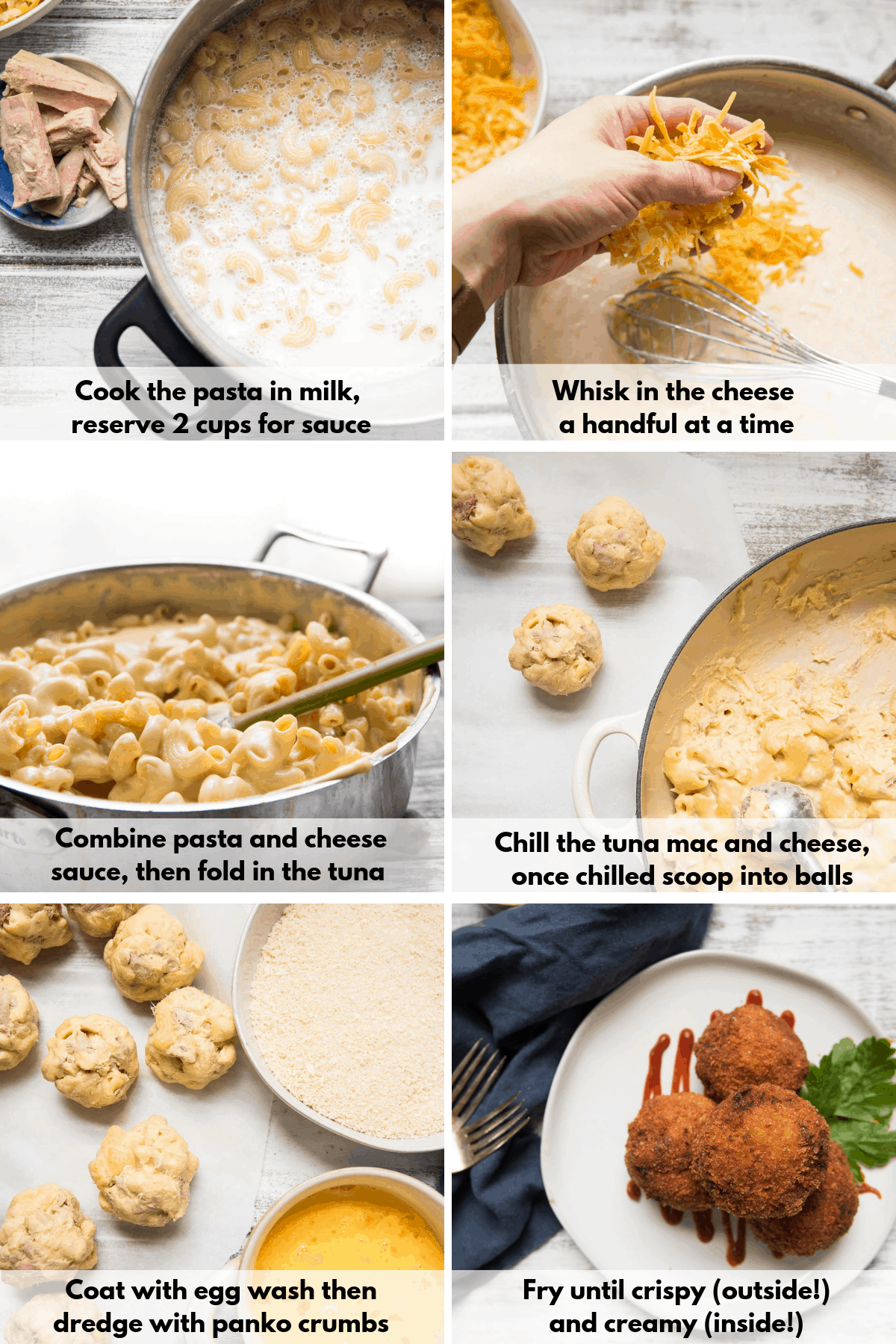 Cook the pasta in milk, reserve 2 cups for sauce

Whisk in the cheese a handful at a time

Combine pasta and cheese sauce, then fold in the tuna

Chill the tuna mac and cheese, once chilled scoop into balls

Coat with egg wash then dredge with panko crumbs

Fry until crispy (outside!) and creamy (inside!)